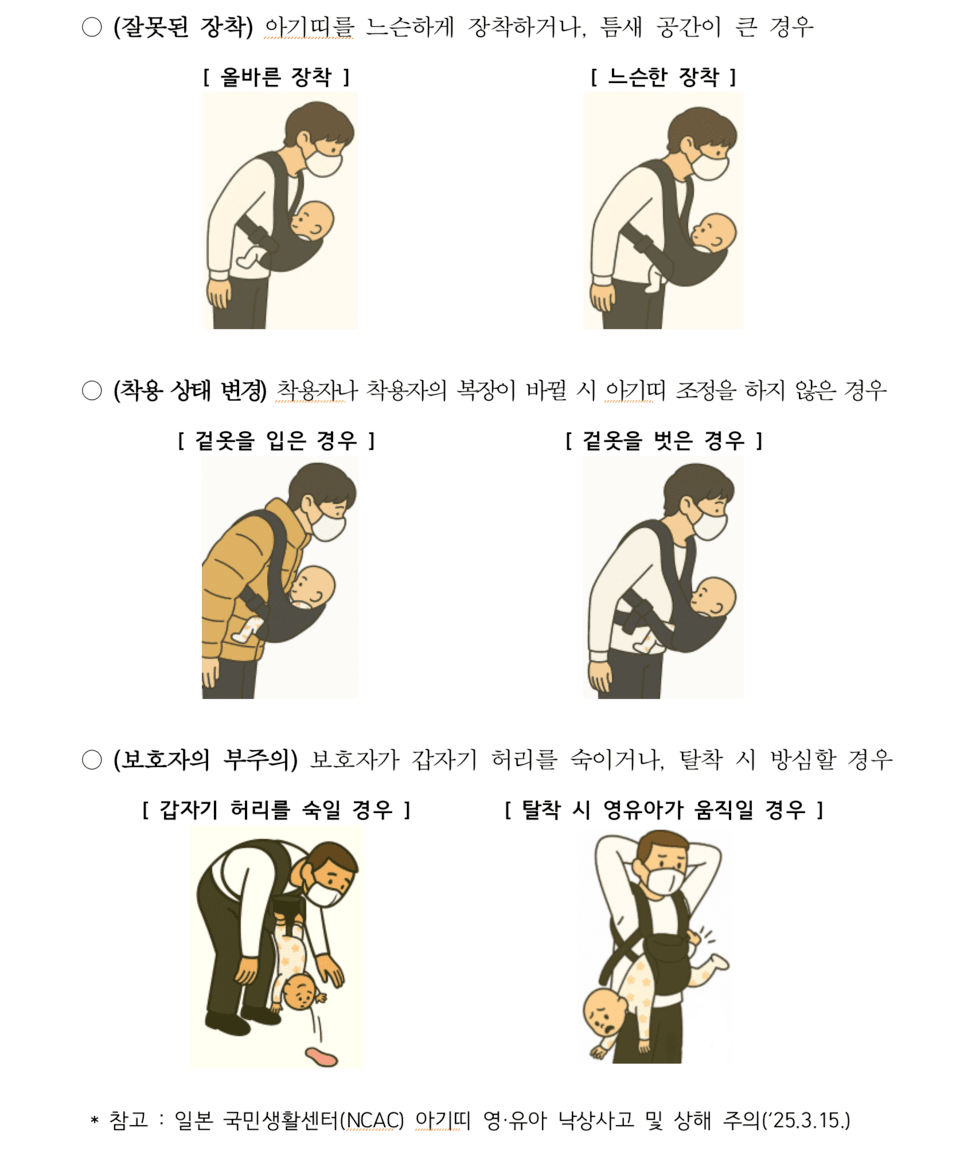 ○ (잘못된 장착) 아기띠를 느슨하게 장착하거나, 틈새 공간이 큰 경우

[ 올바른 장착 ]

[ 느슨한 장착 ]

○ (착용 상태 변경) 착용자나 착용자의 복장이 바뀔 시 아기띠 조정을 하지 않은 경우

[ 겉옷을 입은 경우 ]

[ 겉옷을 벗은 경우 ]

○ (보호자의 부주의) 보호자가 갑자기 허리를 숙이거나, 탈착 시 방심할 경우

[ 갑자기 허리를 숙일 경우 ]

[ 탈착 시 영유아가 움직일 경우 ]

* 참고 : 일본 국민생활센터(NCAC) 아기띠 영·유아 낙상사고 및 상해 주의('25.3.15.)